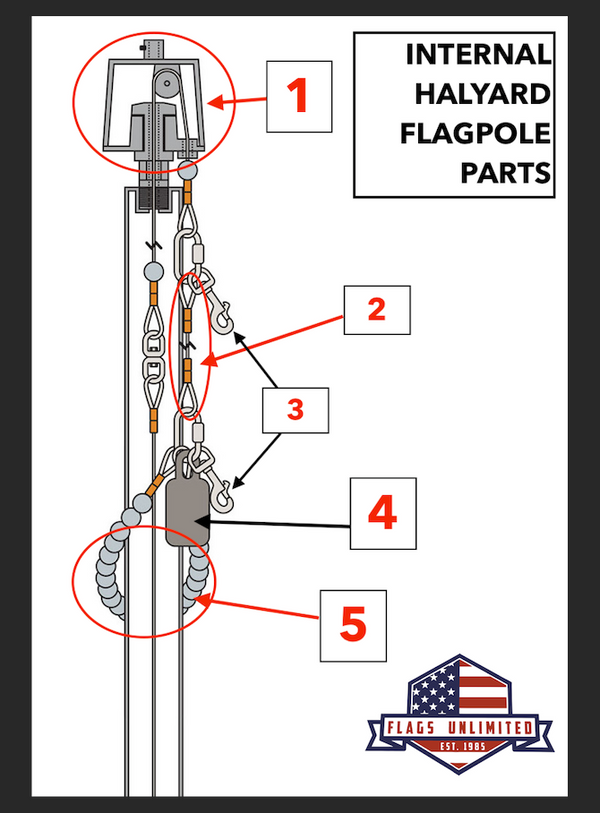 INTERNAL HALYARD FLAGPOLE PARTS

1

2

3

4

5

FLAGS UNLIMITED
EST. 1985