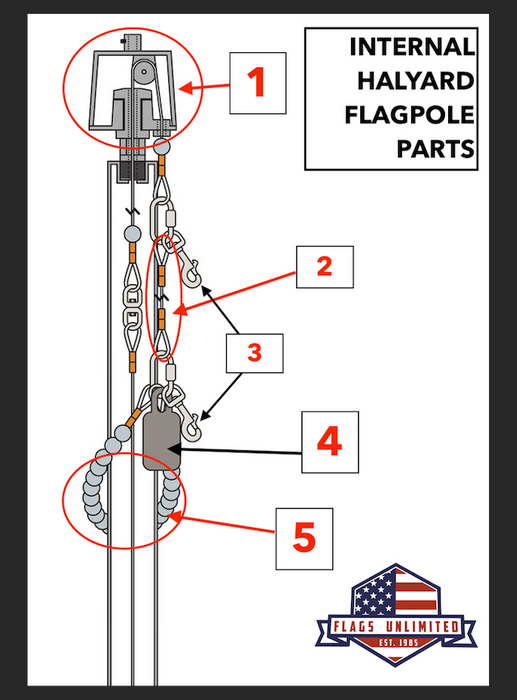 INTERNAL HALYARD FLAGPOLE PARTS

1

2

3

4

5

FLAGS UNLIMITED
EST. 1985